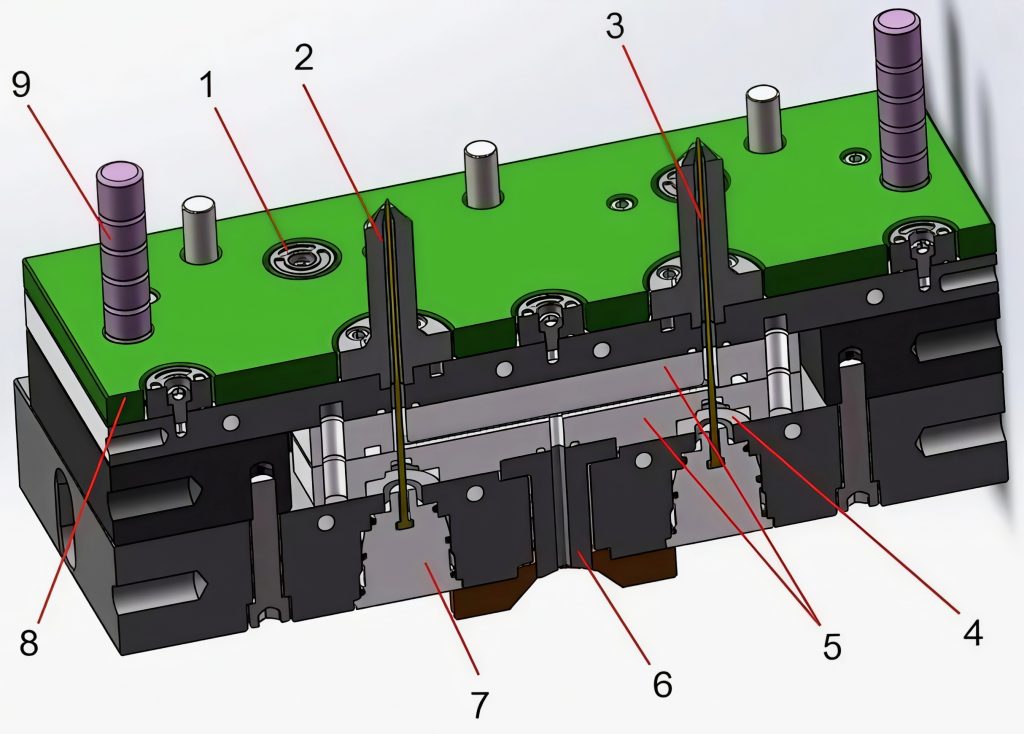 9
1
2
3
8
7
6
5
4