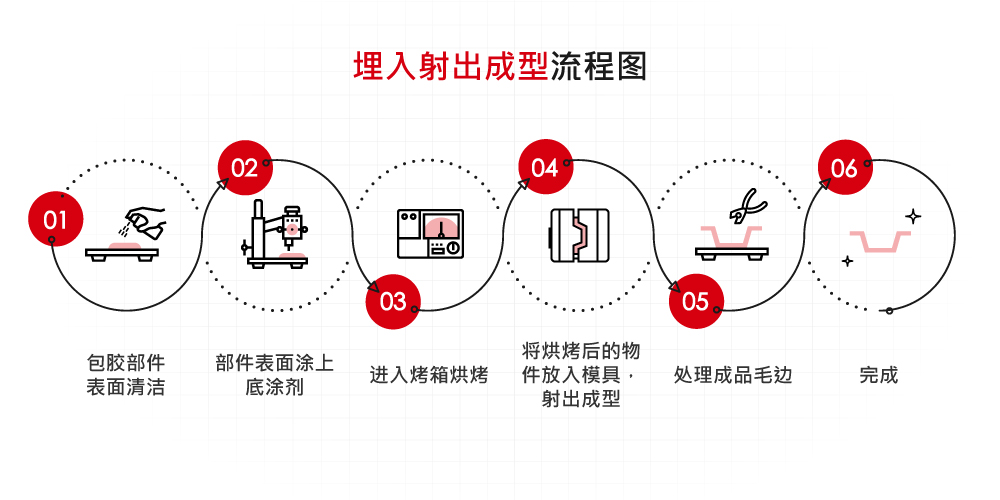 埋入射出成型流程图

01
包胶部件表面清洁

02
部件表面涂上底涂剂

03
进入烤箱烘烤

04
将烘烤后的物件放入模具，射出成型

05
处理成品毛边

06
完成